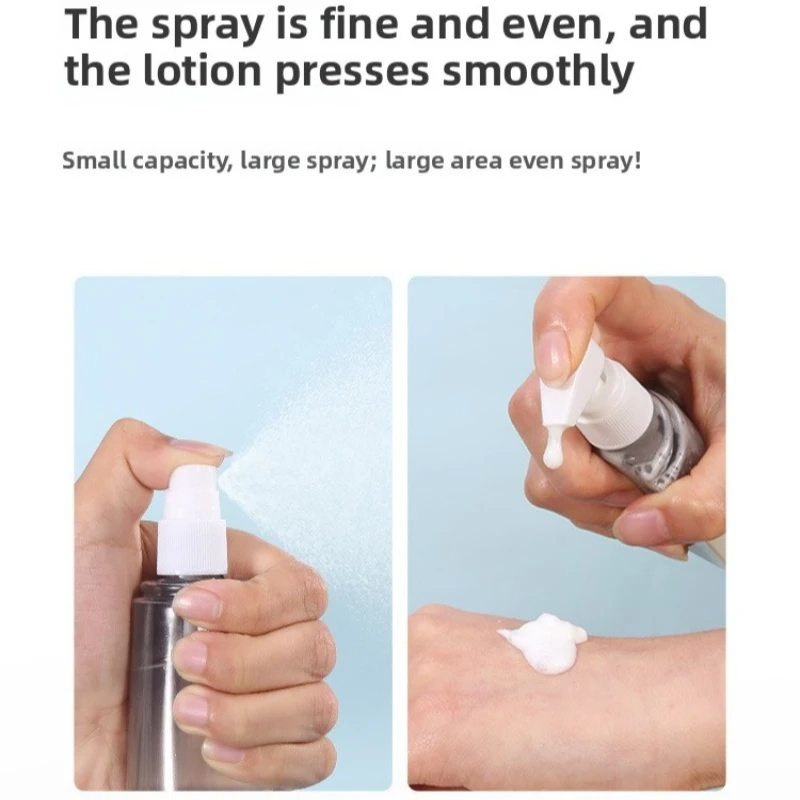 The spray is fine and even, and the lotion presses smoothly

Small capacity, large spray; large area even spray!