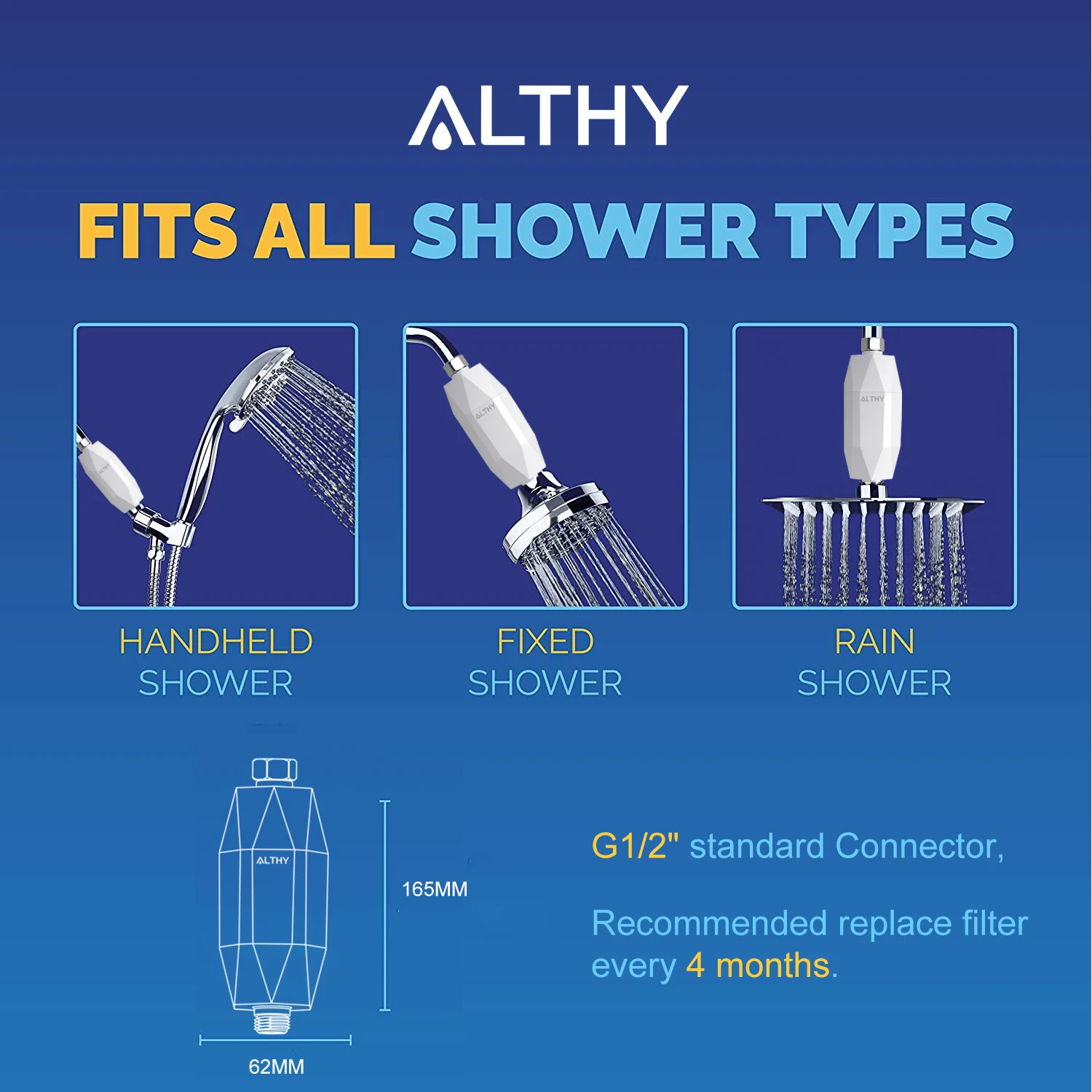 ALTHY

FITS ALL SHOWER TYPES

ALTHY

ALTHY

ALTHY

HANDHELD SHOWER

FIXED SHOWER

RAIN SHOWER

ALTHY

165MM

62MM

G1/2" standard Connector,

Recommended replace filter every 4 months.