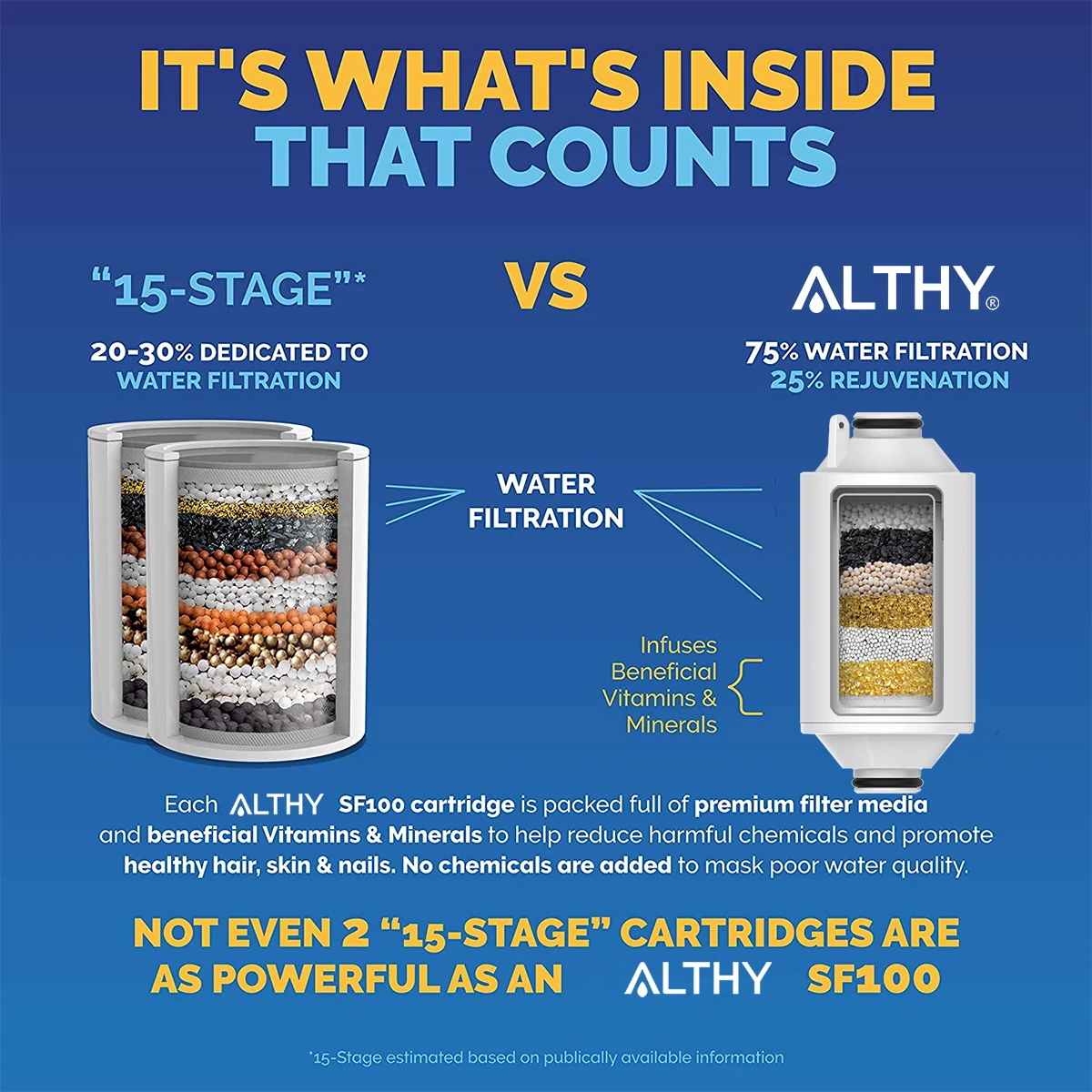 IT'S WHAT'S INSIDE THAT COUNTS

"15-STAGE"*

20-30% DEDICATED TO WATER FILTRATION

VS

ALTHY®

75% WATER FILTRATION 25% REJUVENATION

WATER FILTRATION

Infuses Beneficial Vitamins & Minerals

Each ALTHY SF100 cartridge is packed full of premium filter media and beneficial Vitamins & Minerals to help reduce harmful chemicals and promote healthy hair, skin & nails. No chemicals are added to mask poor water quality.

NOT EVEN 2 "15-STAGE" CARTRIDGES ARE AS POWERFUL AS AN ALTHY SF100

*15-Stage estimated based on publically available information